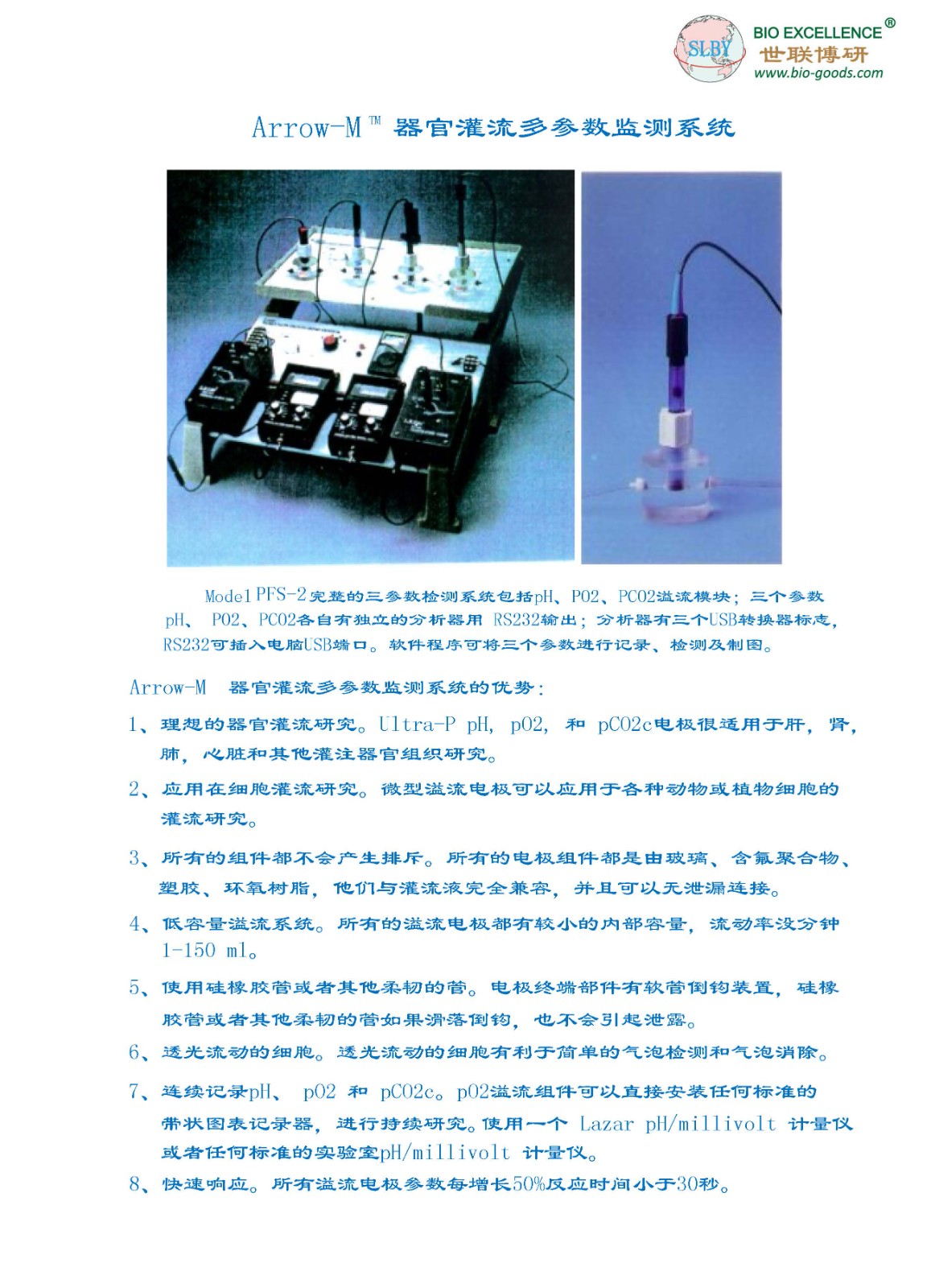 SLBY BIO EXCELLENCE®
世联博研
www.bio-goods.com

Arrow-M™ 器官灌流多参数监测系统

Model PFS-2完整的三参数检测系统包括pH、PO2、PCO2溢流模块；三个参数pH、 PO2、PCO2各自有独立的分析器用 RS232输出；分析器有三个USB转换器标志，RS232可插入电脑USB端口。软件程序可将三个参数进行记录、检测及制图。

Arrow-M 器官灌流多参数监测系统的优势：

1、理想的器官灌流研究。Ultra-P pH, pO2, 和 pCO2c电极很适用于肝，肾，肺，心脏和其他灌注器官组织研究。

2、应用在细胞灌流研究。微型溢流电极可以应用于各种动物或植物细胞的灌流研究。

3、所有的组件都不会产生排斥。所有的电极组件都是由玻璃、含氟聚合物、塑胶、环氧树脂，他们与灌流液完全兼容，并且可以无泄漏连接。

4、低容量溢流系统。所有的溢流电极都有较小的内部容量，流动率没分钟1-150 ml。

5、使用硅橡胶管或者其他柔韧的管。电极终端部件有软管倒钩装置，硅橡胶管或者其他柔韧的管如果滑落倒钩，也不会引起泄露。

6、透光流动的细胞。透光流动的细胞有利于简单的气泡检测和气泡消除。

7、连续记录pH、 pO2 和 pCO2c。pO2溢流组件可以直接安装任何标准的带状图表记录器，进行持续研究。使用一个 Lazar pH/millivolt 计量仪或者任何标准的实验室pH/millivolt 计量仪。

8、快速响应。所有溢流电极参数每增长50%反应时间小于30秒。