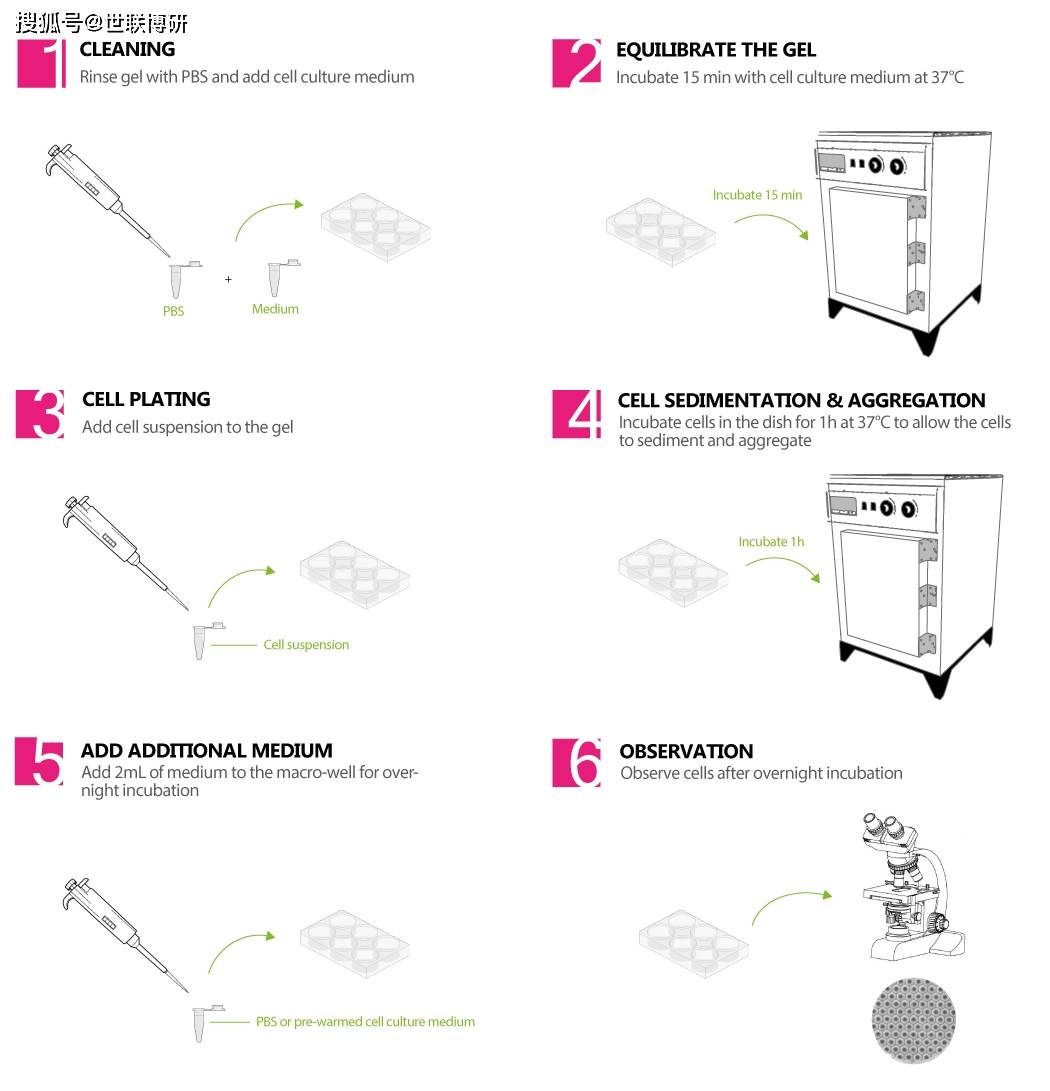 搜狐号@世联博研

1 CLEANING
Rinse gel with PBS and add cell culture medium

PBS + Medium

2 EQUILIBRATE THE GEL
Incubate 15 min with cell culture medium at 37°C

Incubate 15 min

3 CELL PLATING
Add cell suspension to the gel

Cell suspension

4 CELL SEDIMENTATION & AGGREGATION
Incubate cells in the dish for 1h at 37°C to allow the cells to sediment and aggregate

Incubate 1h

5 ADD ADDITIONAL MEDIUM
Add 2mL of medium to the macro-well for overnight incubation

PBS or pre-warmed cell culture medium

6 OBSERVATION
Observe cells after overnight incubation